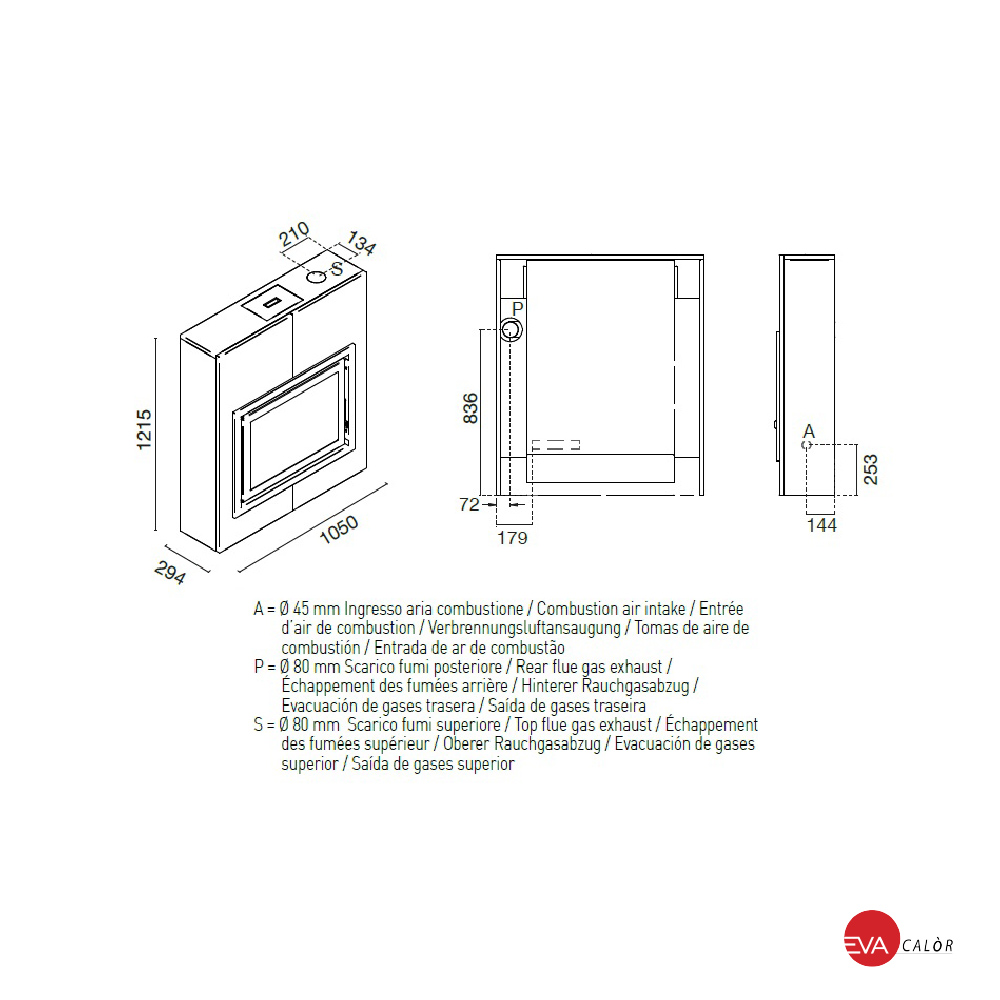 210
134
S
1215
1050
294
P
836
72
179
A
253
144

A = Ø 45 mm Ingresso aria combustione / Combustion air intake / Entrée d'air de combustion / Verbrennungsluftansaugung / Tomas de aire de combustión / Entrada de ar de combustão
P = Ø 80 mm Scarico fumi posteriore / Rear flue gas exhaust / Échappement des fumées arrière / Hinterer Rauchgasabzug / Evacuación de gases trasera / Saída de gases traseira
S = Ø 80 mm Scarico fumi superiore / Top flue gas exhaust / Échappement des fumées supérieur / Oberer Rauchgasabzug / Evacuación de gases superior / Saída de gases superior

EVA CALÒR